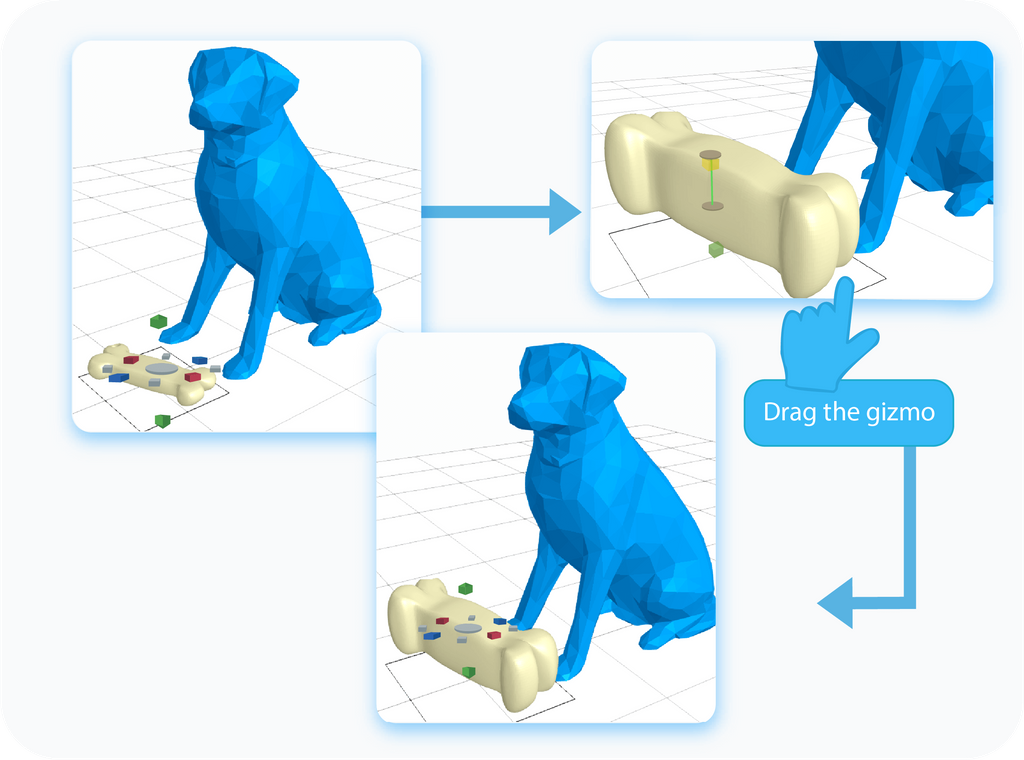 Drag the gizmo