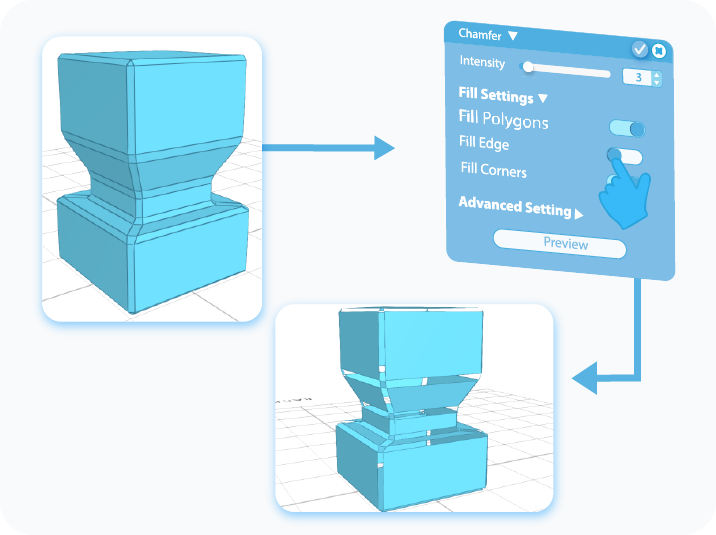 Chamfer ▼

Intensity

3

Fill Settings ▼

Fill Polygons

Fill Edge

Fill Corners

Advanced Setting ▶

Preview